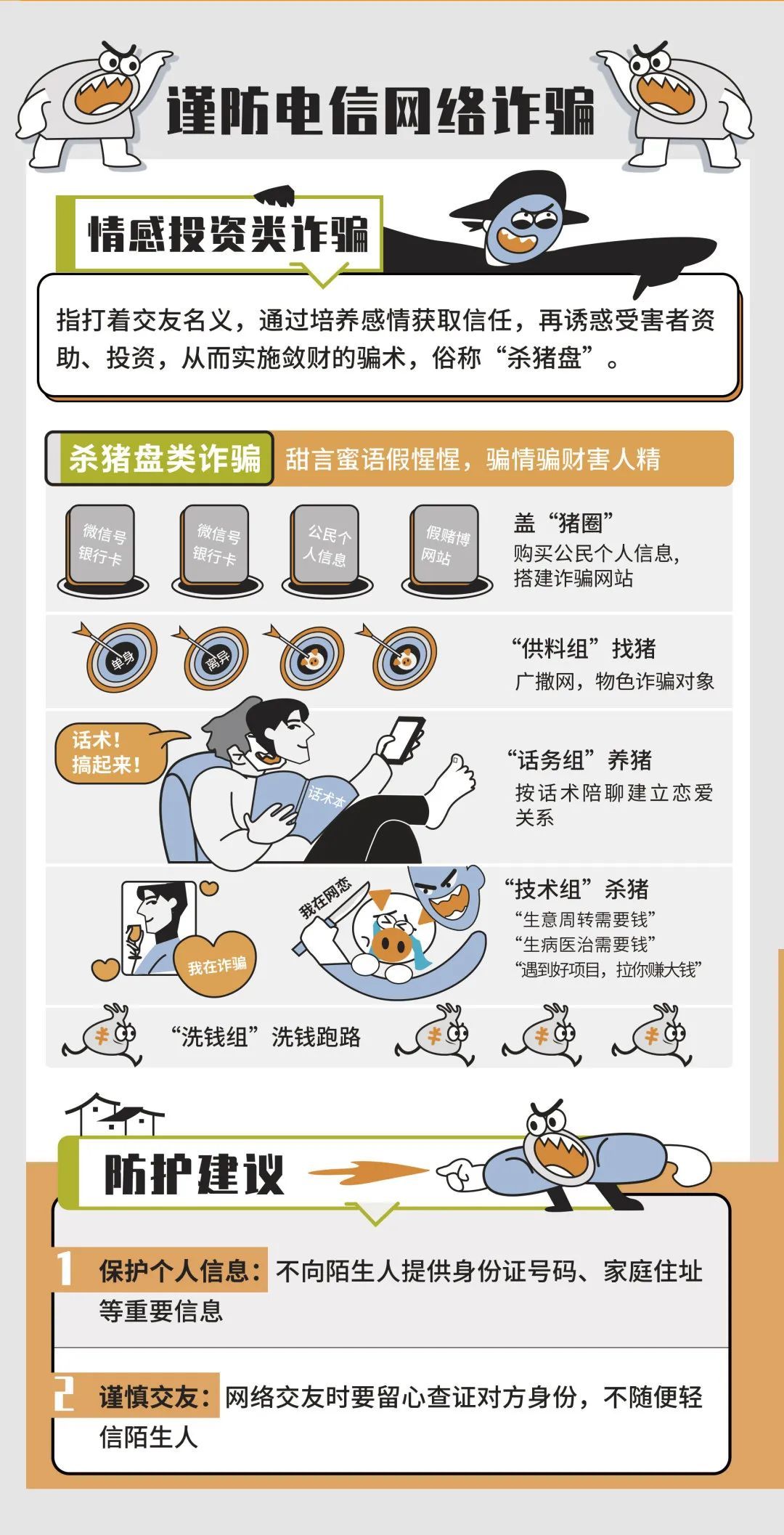 谨防电信网络诈骗

情感投资类诈骗

指打着交友名义，通过培养感情获取信任，再诱惑受害者资助、投资，从而实施敛财的骗术，俗称“杀猪盘”。

杀猪盘类诈骗 甜言蜜语假惺惺，骗情骗财害人精

微信号 银行卡 微信号 银行卡 公民个人信息 假赌博网站

盖“猪圈”
购买公民个人信息，搭建诈骗网站

单身 离异

“供料组”找猪
广撒网，物色诈骗对象

话术！搞起来！

话术本

“话务组”养猪
按话术陪聊建立恋爱关系

我在诈骗

我在网恋

“技术组”杀猪
“生意周转需要钱”
“生病医治需要钱”
“遇到好项目，拉你赚大钱”

“洗钱组”洗钱跑路

防护建议

1 保护个人信息：不向陌生人提供身份证号码、家庭住址等重要信息

2 谨慎交友：网络交友时要留心查证对方身份，不随便轻信陌生人